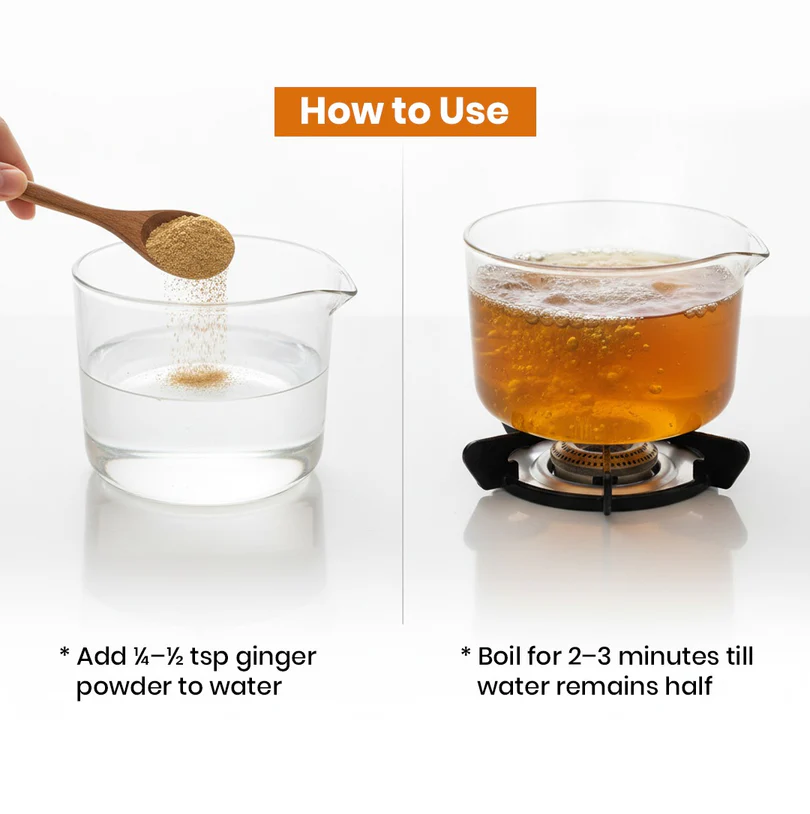 How to Use

* Add ¼–½ tsp ginger powder to water

* Boil for 2–3 minutes till water remains half